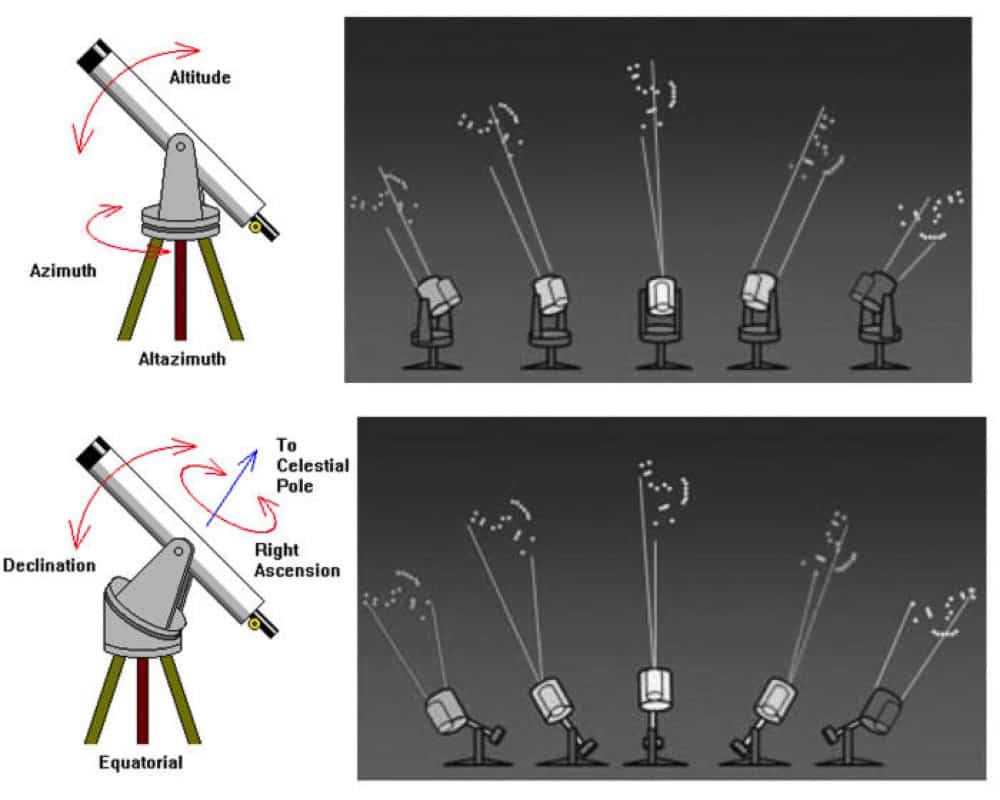 Altitude

Azimuth

Altazimuth

To Celestial Pole

Declination

Right Ascension

Equatorial